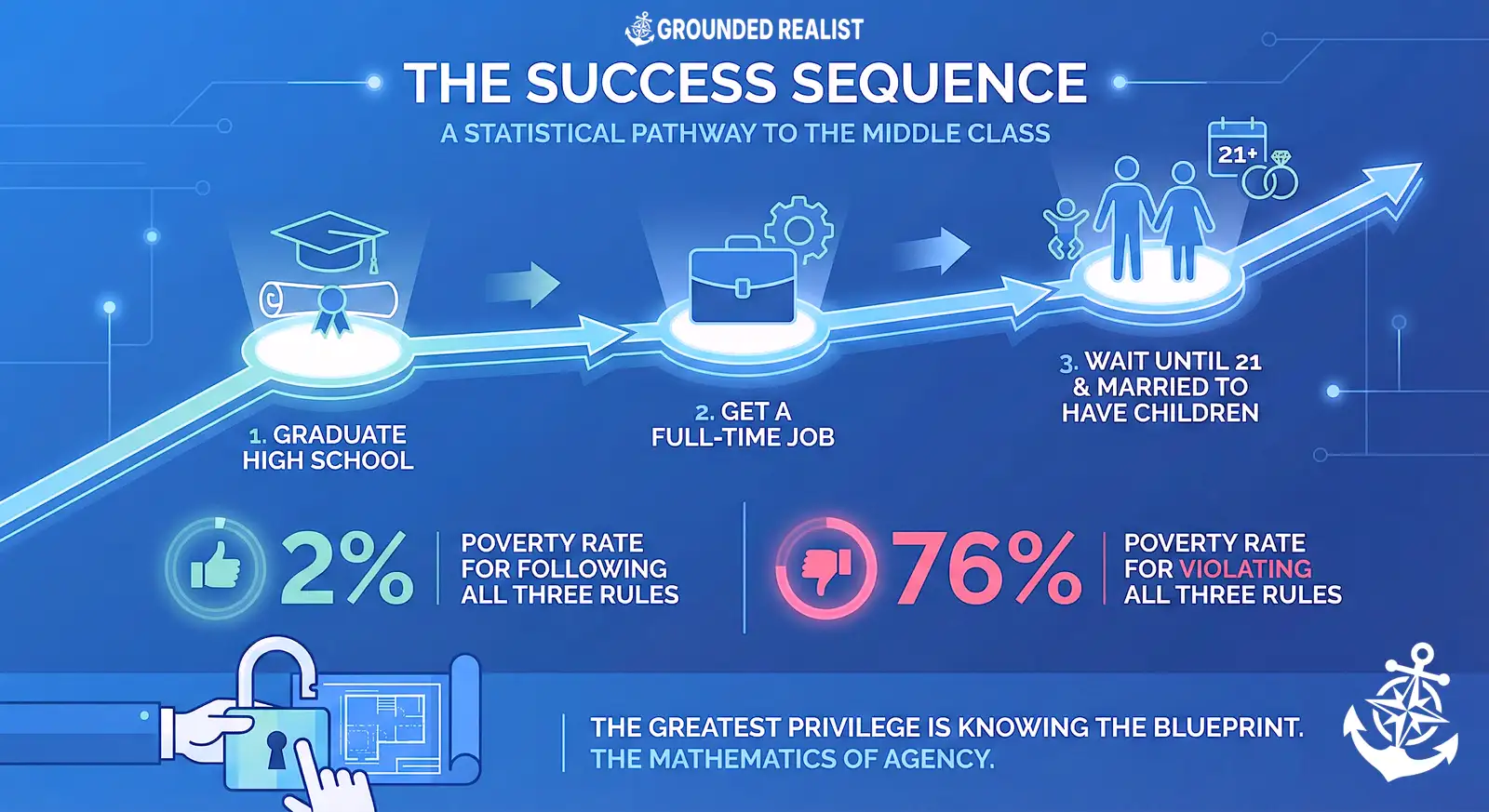 GROUNDED REALIST

THE SUCCESS SEQUENCE

A STATISTICAL PATHWAY TO THE MIDDLE CLASS

21+

1. GRADUATE HIGH SCHOOL

2. GET A FULL-TIME JOB

3. WAIT UNTIL 21 & MARRIED TO HAVE CHILDREN

2%

POVERTY RATE FOR FOLLOWING ALL THREE RULES

76%

POVERTY RATE FOR VIOLATING ALL THREE RULES

THE GREATEST PRIVILEGE IS KNOWING THE BLUEPRINT.
THE MATHEMATICS OF AGENCY.